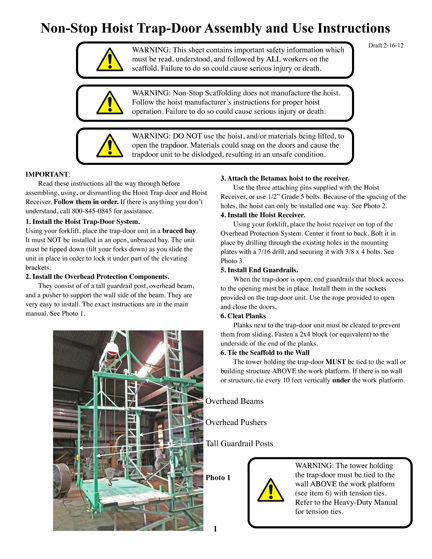 Non-Stop Hoist Trap-Door Assembly and Use Instructions

Draft 2-16-12

WARNING: This sheet contains important safety information which must be read, understood, and followed by ALL workers on the scaffold. Failure to do so could cause serious injury or death.

WARNING: Non-Stop Scaffolding does not manufacture the hoist. Follow the hoist manufacturer's instructions for proper hoist operation. Failure to do so could cause serious injury or death.

WARNING: DO NOT use the hoist, and/or materials being lifted, to open the trapdoor. Materials could snag on the doors and cause the trapdoor unit to be dislodged, resulting in an unsafe condition.

IMPORTANT:
Read these instructions all the way through before assembling, using, or dismantling the Hoist Trap-door and Hoist Receiver. Follow them in order. If there is anything you don't understand, call 800-845-0845 for assistance.

1. Install the Hoist Trap-Door System.
Using your forklift, place the trap-door unit in a braced bay. It must NOT be installed in an open, unbraced bay. The unit must be tipped down (tilt your forks down) as you slide the unit in place in order to lock it under part of the elevating brackets.

2. Install the Overhead Protection Components.
They consist of of a tall guardrail post, overhead beam, and a pusher to support the wall side of the beam. They are very easy to install. The exact instructions are in the main manual. See Photo 1.

3. Attach the Betamax hoist to the receiver.
Use the three attaching pins supplied with the Hoist Receiver, or use 1/2" Grade 5 bolts. Because of the spacing of the holes, the hoist can only be installed one way. See Photo 2.

4. Install the Hoist Receiver.
Using your forklift, place the hoist receiver on top of the Overhead Protection System. Center it front to back. Bolt it in place by drilling through the existing holes in the mounting plates with a 7/16 drill, and securing it with 3/8 x 4 bolts. See Photo 3.

5. Install End Guardrails.
When the trap-door is open, end guardrails that block access to the opening must be in place. Install them in the sockets provided on the trap-door unit. Use the rope provided to open and close the doors.

6. Cleat Planks
Planks next to the trap-door unit must be cleated to prevent them from sliding. Fasten a 2x4 block (or equivalent) to the underside of the end of the planks.

6. Tie the Scaffold to the Wall
The tower holding the trap-door MUST be tied to the wall or building structure ABOVE the work platform. If there is no wall or structure, tie every 10 feet vertically under the work platform.

Overhead Beams

Overhead Pushers

Tall Guardrail Posts

Photo 1

WARNING: The tower holding the trap-door must be tied to the wall ABOVE the work platform (see item 6) with tension ties. Refer to the Heavy-Duty Manual for tension ties.

1